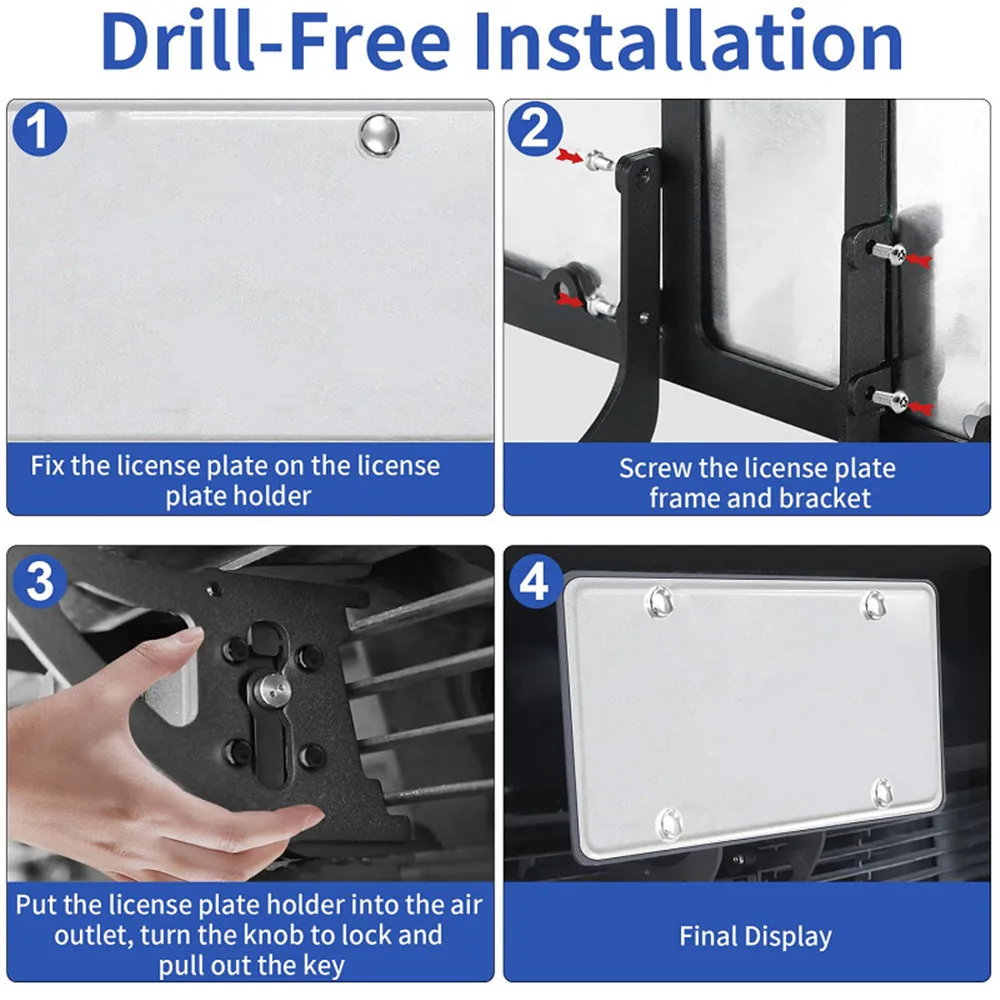 Drill-Free Installation

1

Fix the license plate on the license plate holder

2

Screw the license plate frame and bracket

3

Put the license plate holder into the air outlet, turn the knob to lock and pull out the key

4

Final Display